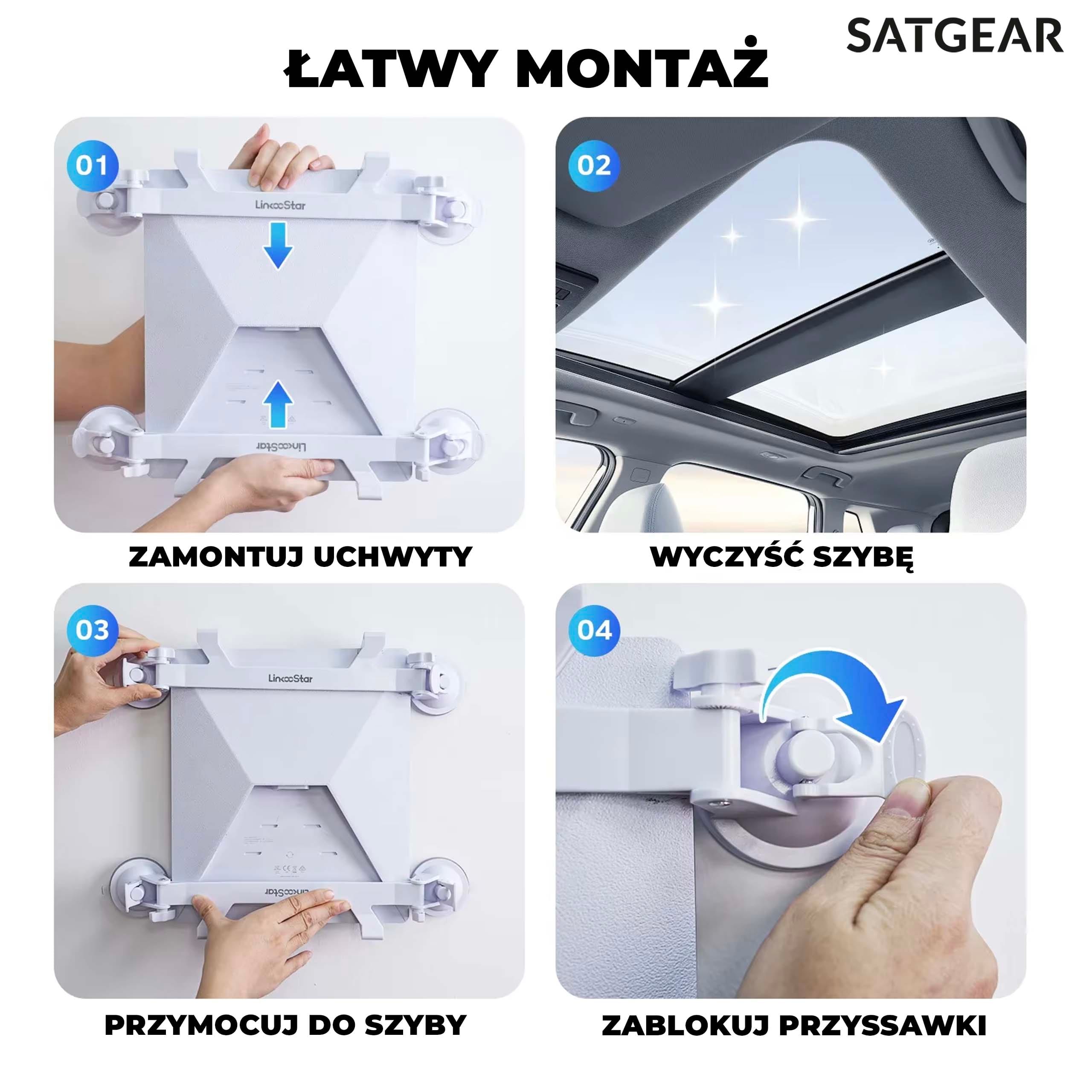 SATGEAR

ŁATWY MONTAŻ

01

LincoStar

LincoStar

ZAMONTUJ UCHWYTY

02

WYCZYŚĆ SZYBĘ

03

LincoStar

LincoStar

PRZYMOCUJ DO SZYBY

04

ZABLOKUJ PRZYSSAWKI