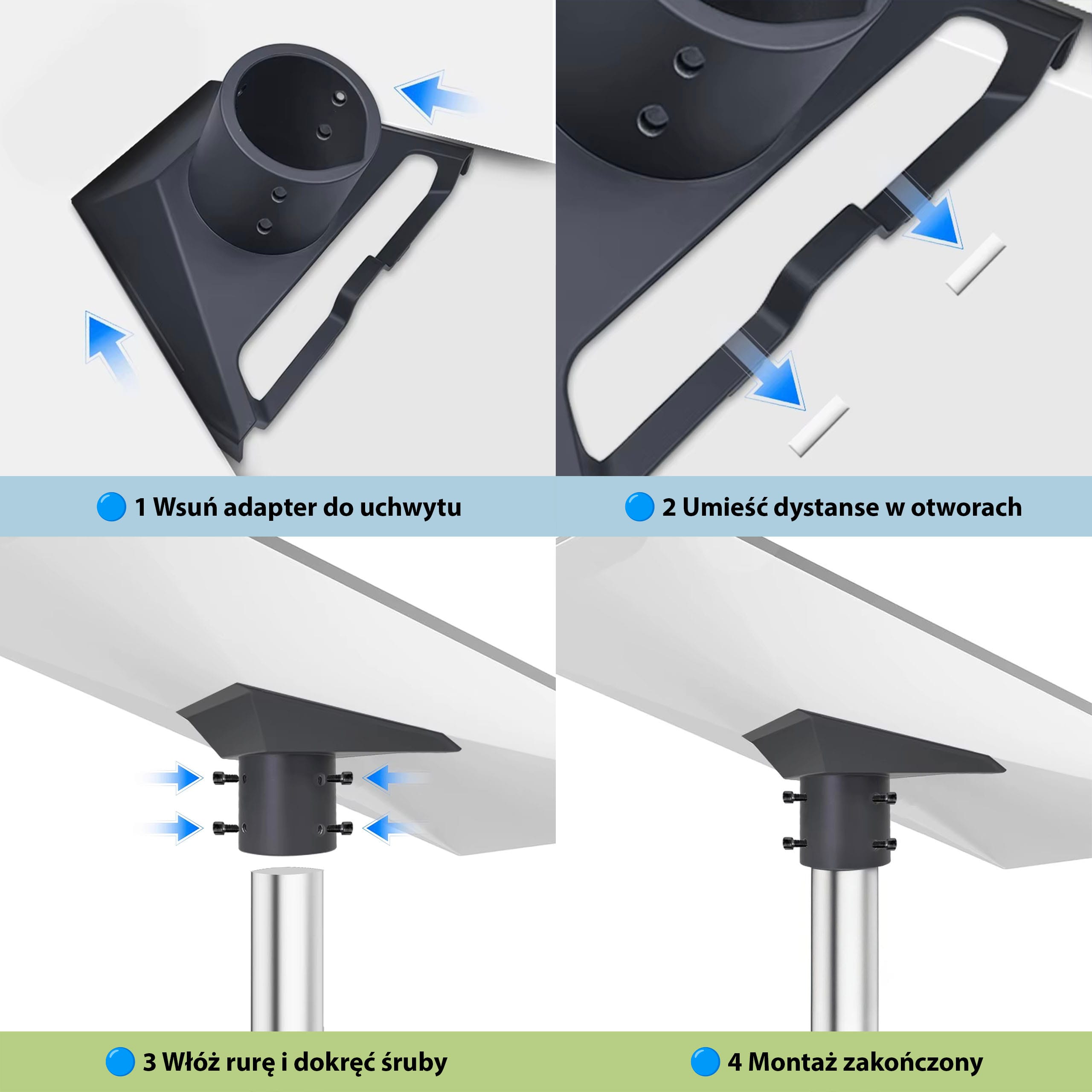 1 Wsuń adapter do uchwytu

2 Umieść dystanse w otworach

3 Włóż rurę i dokręć śruby

4 Montaż zakończony