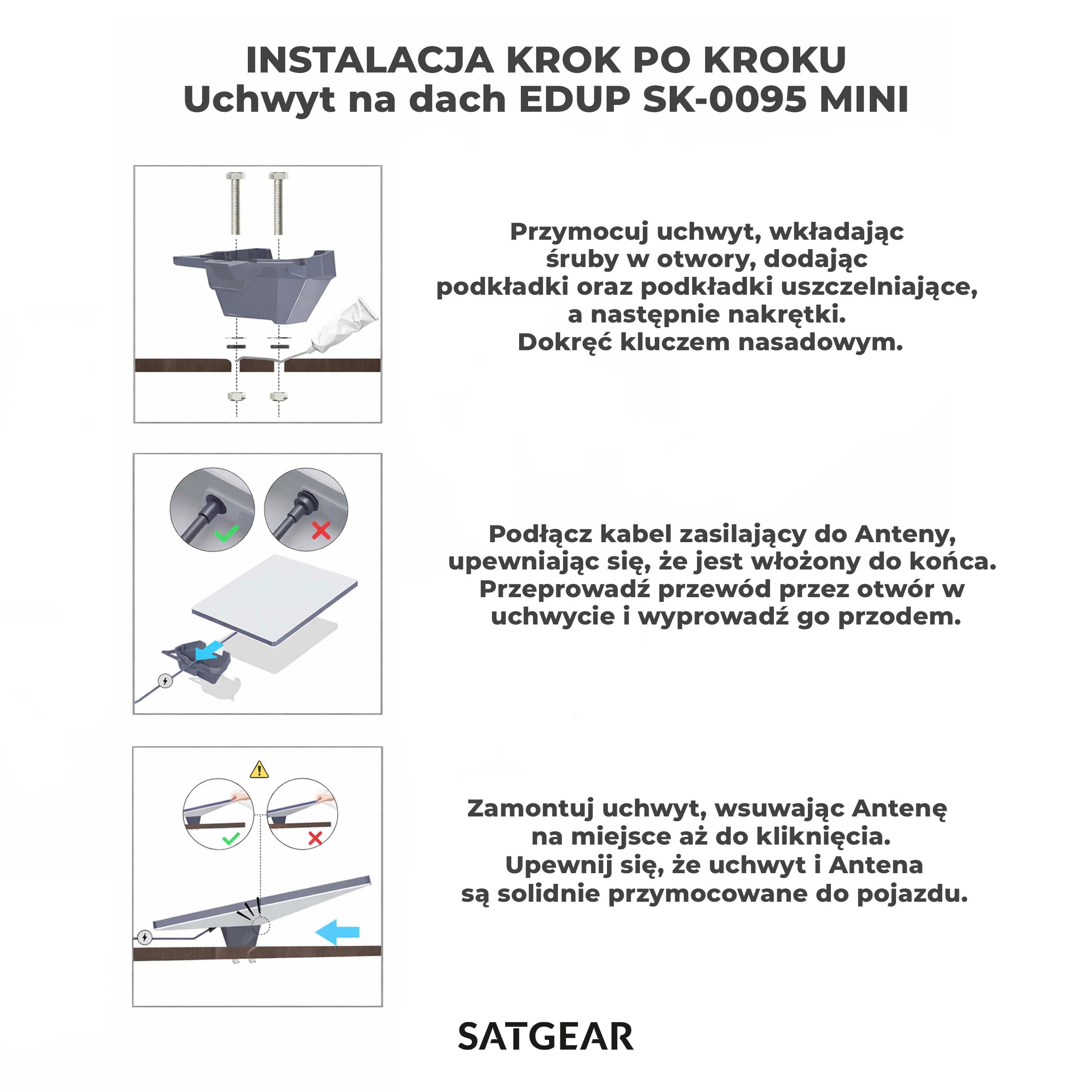 INSTALACJA KROK PO KROKU
Uchwyt na dach EDUP SK-0095 MINI

Przymocuj uchwyt, wkładając śruby w otwory, dodając podkładki oraz podkładki uszczelniające, a następnie nakrętki. Dokręć kluczem nasadowym.

Podłącz kabel zasilający do Anteny, upewniając się, że jest włożony do końca. Przeprowadź przewód przez otwór w uchwycie i wyprowadź go przodem.

Zamontuj uchwyt, wsuwając Antenę na miejsce aż do kliknięcia. Upewnij się, że uchwyt i Antena są solidnie przymocowane do pojazdu.

SATGEAR