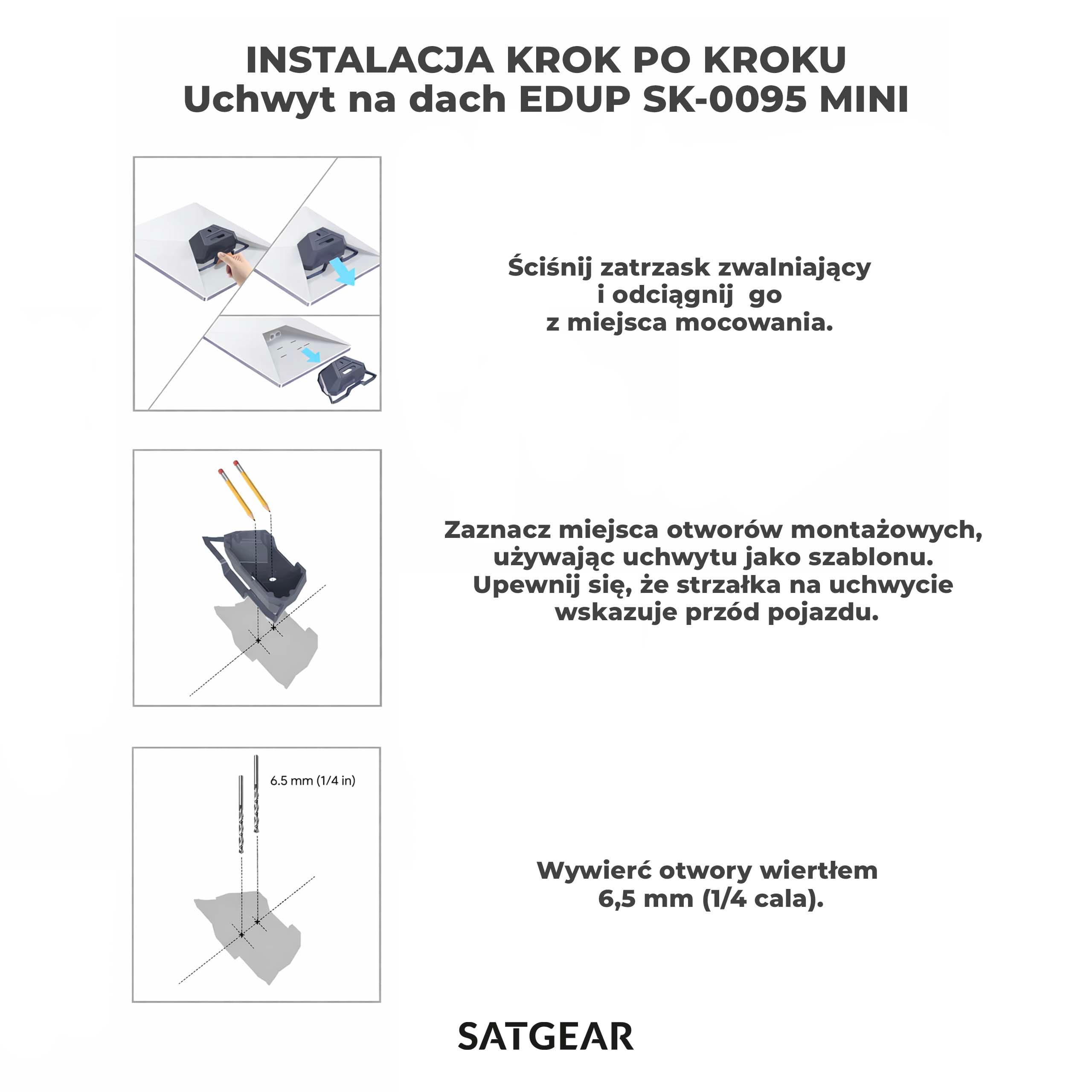 INSTALACJA KROK PO KROKU
Uchwyt na dach EDUP SK-0095 MINI

Ściśnij zatrzask zwalniający i odciągnij go z miejsca mocowania.

Zaznacz miejsca otworów montażowych, używając uchwytu jako szablonu. Upewnij się, że strzałka na uchwycie wskazuje przód pojazdu.

6.5 mm (1/4 in)

Wywierć otwory wiertłem 6,5 mm (1/4 cala).

SATGEAR