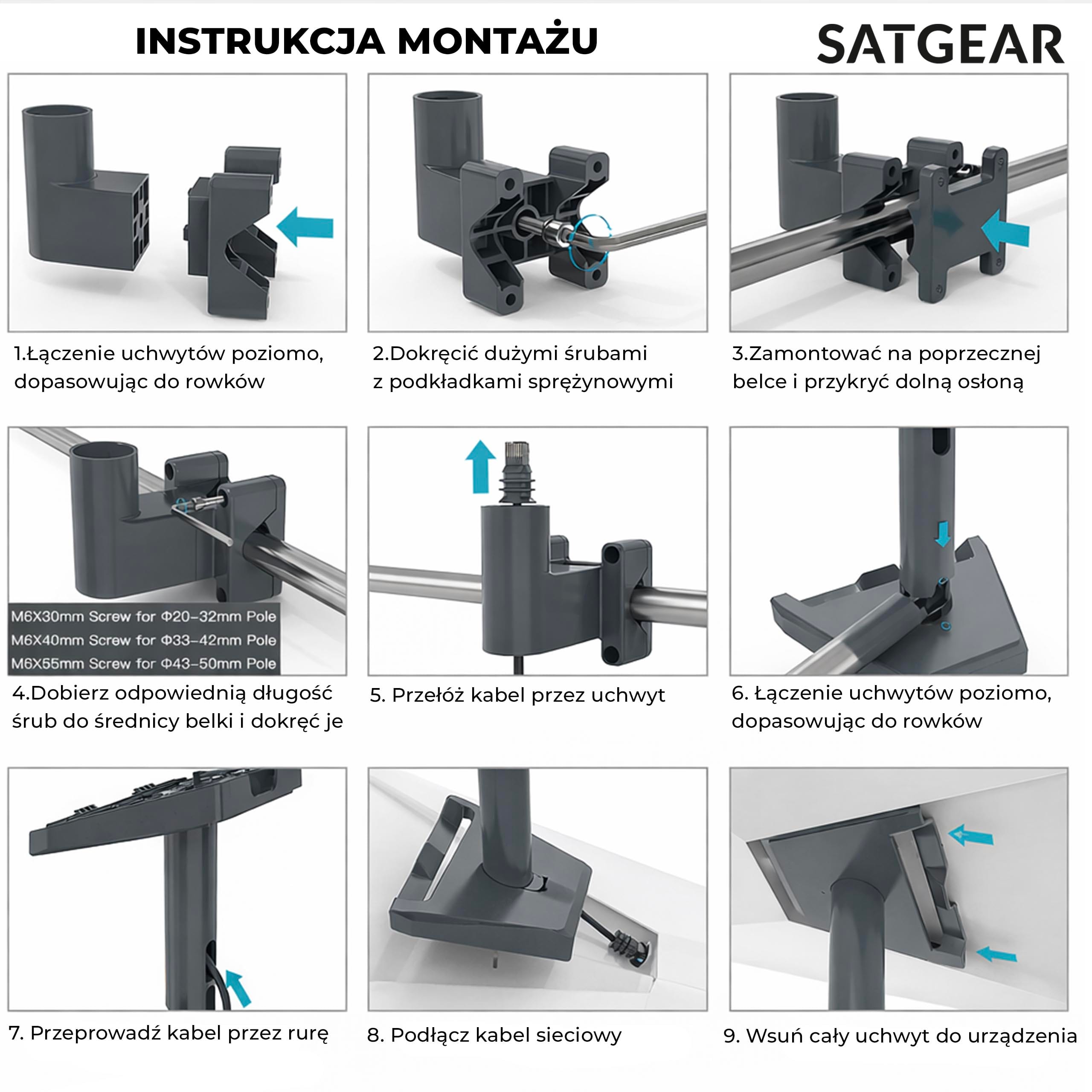 INSTRUKCJA MONTAŻU

SATGEAR

1.Łączenie uchwytów poziomo, dopasowując do rowków

2.Dokręcić dużymi śrubami z podkładkami sprężynowymi

3.Zamontować na poprzecznej belce i przykryć dolną osłoną

M6X30mm Screw for Φ20-32mm Pole
M6X40mm Screw for Φ33-42mm Pole
M6X55mm Screw for Φ43-50mm Pole

4.Dobierz odpowiednią długość śrub do średnicy belki i dokręć je

5. Przełóż kabel przez uchwyt

6. Łączenie uchwytów poziomo, dopasowując do rowków

7. Przeprowadź kabel przez rurę

8. Podłącz kabel sieciowy

9. Wsuń cały uchwyt do urządzenia