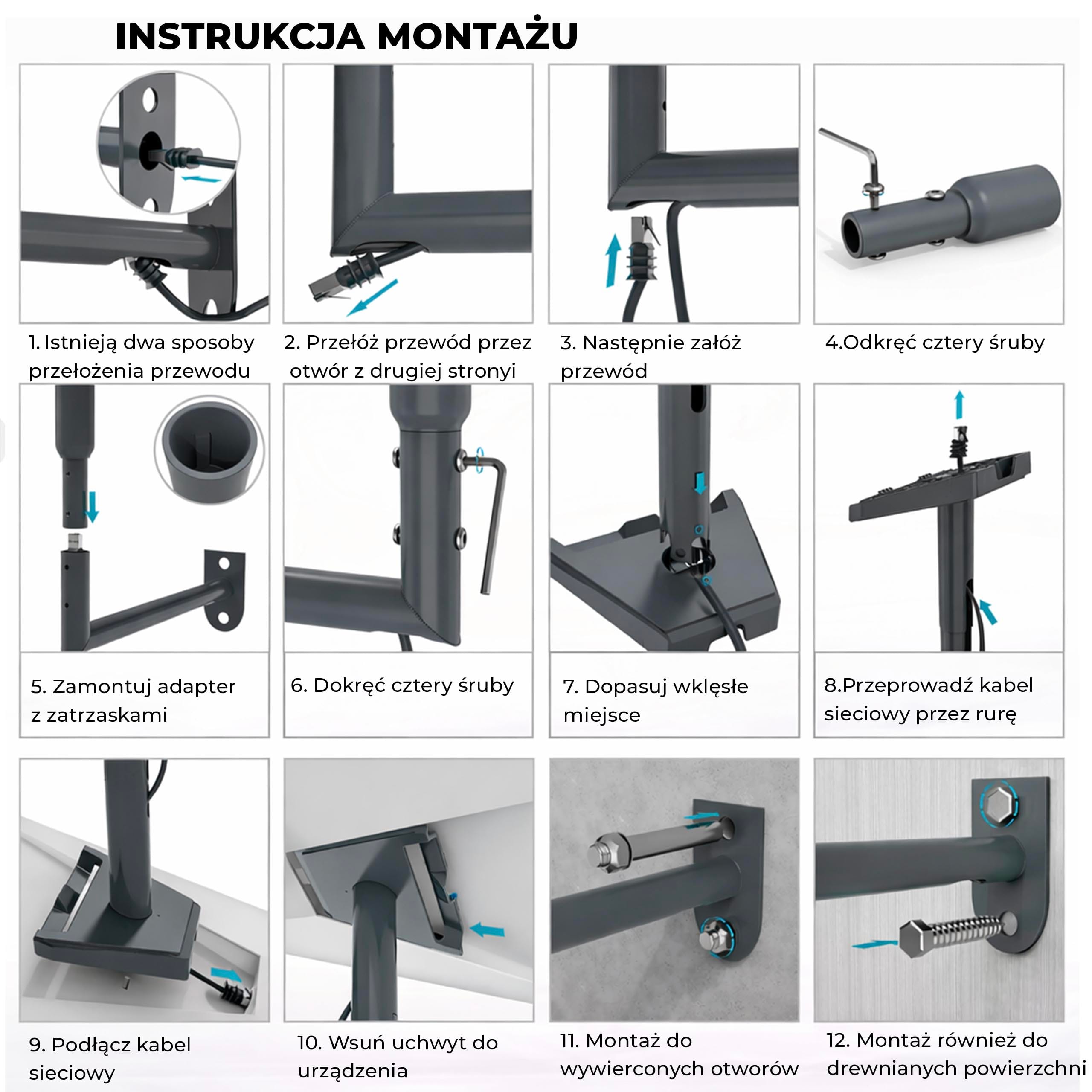 INSTRUKCJA MONTAŻU

1. Istnieją dwa sposoby przełożenia przewodu

2. Przełóż przewód przez otwór z drugiej stronyi

3. Następnie załóż przewód

4.Odkręć cztery śruby

5. Zamontuj adapter z zatrzaskami

6. Dokręć cztery śruby

7. Dopasuj wklęsłe miejsce

8.Przeprowadź kabel sieciowy przez rurę

9. Podłącz kabel sieciowy

10. Wsuń uchwyt do urządzenia

11. Montaż do wywierconych otworów

12. Montaż również do drewnianych powierzchni