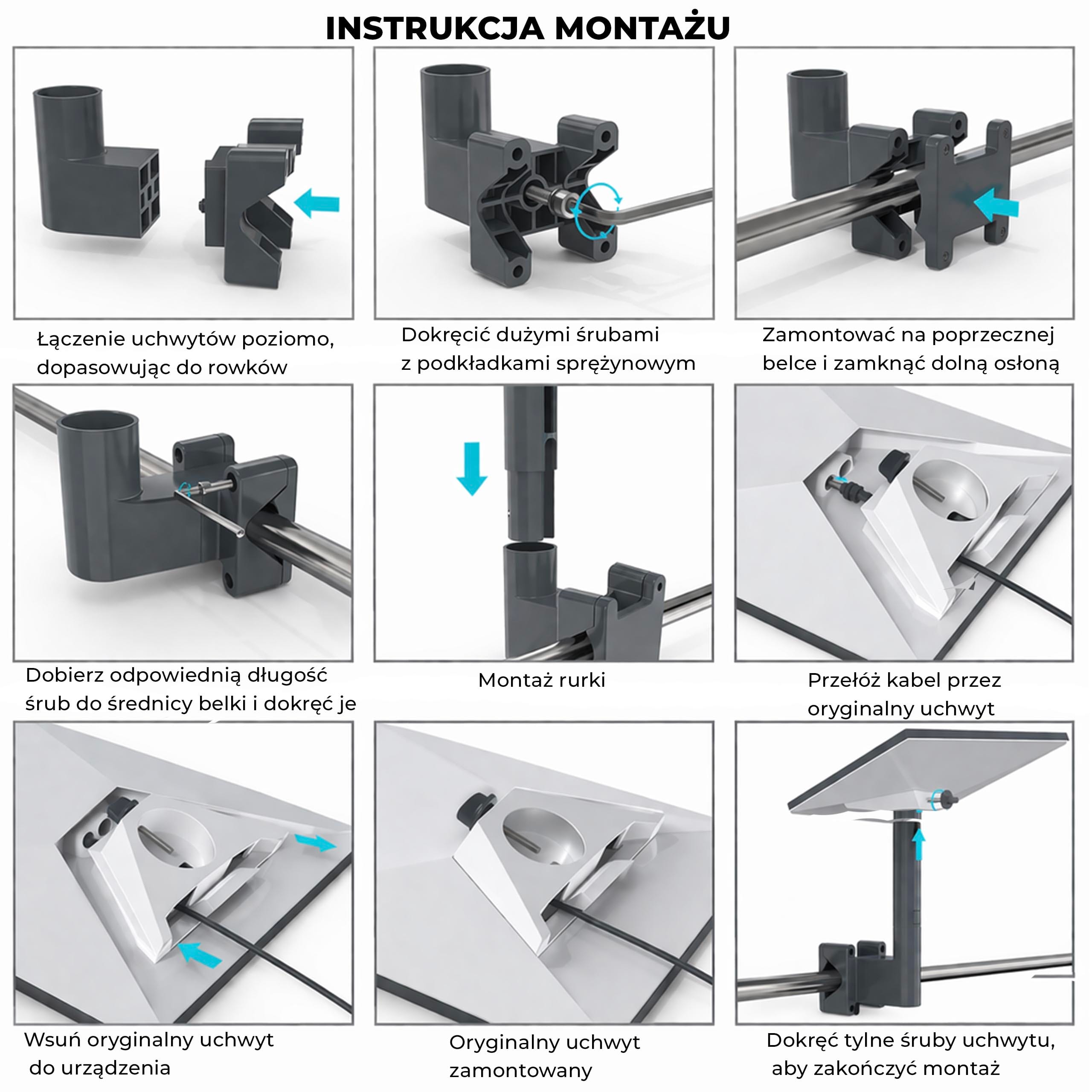 INSTRUKCJA MONTAŻU

Łączenie uchwytów poziomo, dopasowując do rowków

Dokręcić dużymi śrubami z podkładkami sprężynowym

Zamontować na poprzecznej belce i zamknąć dolną osłoną

Dobierz odpowiednią długość śrub do średnicy belki i dokręć je

Montaż rurki

Przełóż kabel przez oryginalny uchwyt

Wsuń oryginalny uchwyt do urządzenia

Oryginalny uchwyt zamontowany

Dokręć tylne śruby uchwytu, aby zakończyć montaż