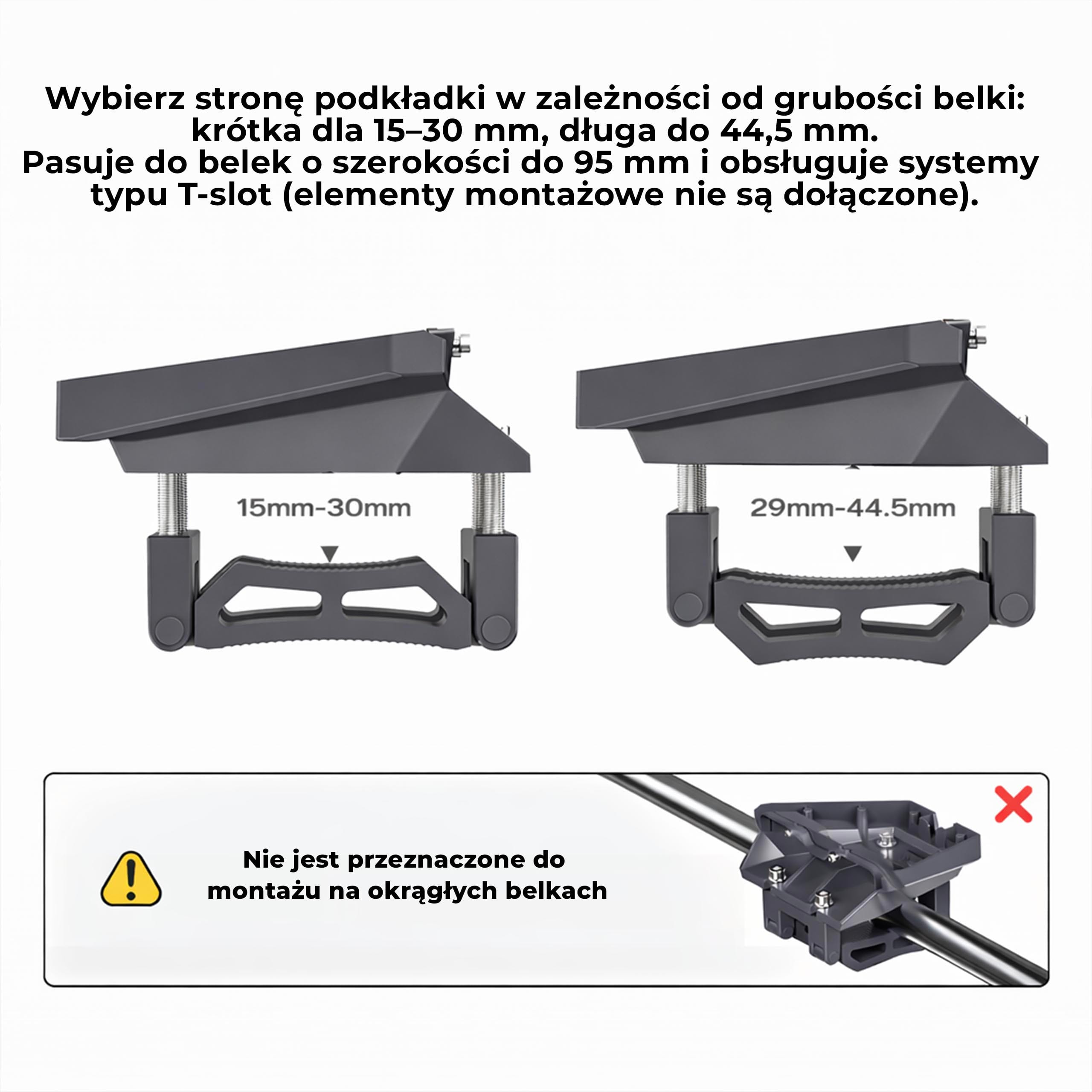 Wybierz stronę podkładki w zależności od grubości belki: krótka dla 15–30 mm, długa do 44,5 mm.
Pasuje do belek o szerokości do 95 mm i obsługuje systemy typu T-slot (elementy montażowe nie są dołączone).

15mm-30mm

29mm-44.5mm

Nie jest przeznaczone do montażu na okrągłych belkach