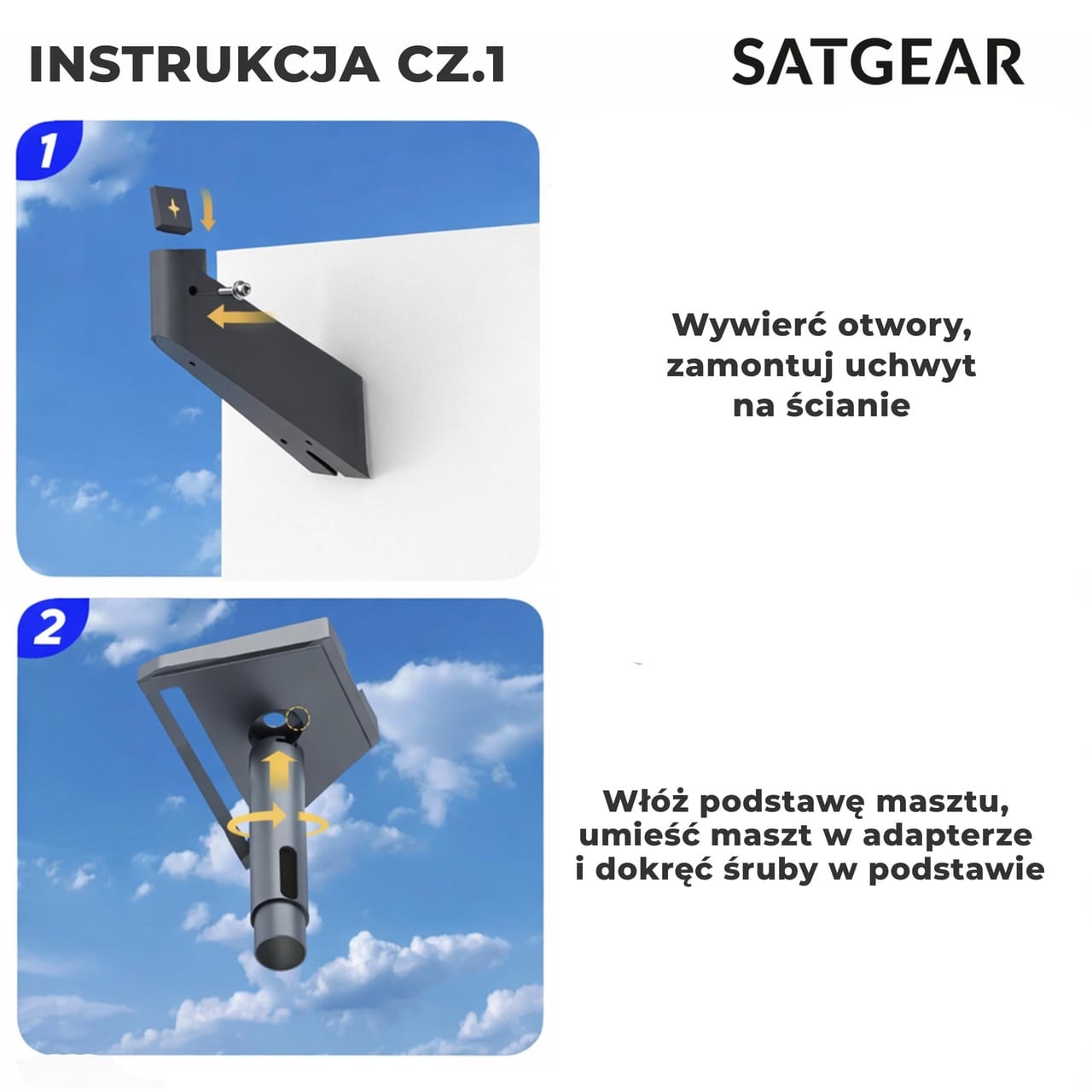 INSTRUKCJA CZ.1

SATGEAR

1

Wywierć otwory, zamontuj uchwyt na ścianie

2

Włóż podstawę masztu, umieść maszt w adapterze i dokręć śruby w podstawie