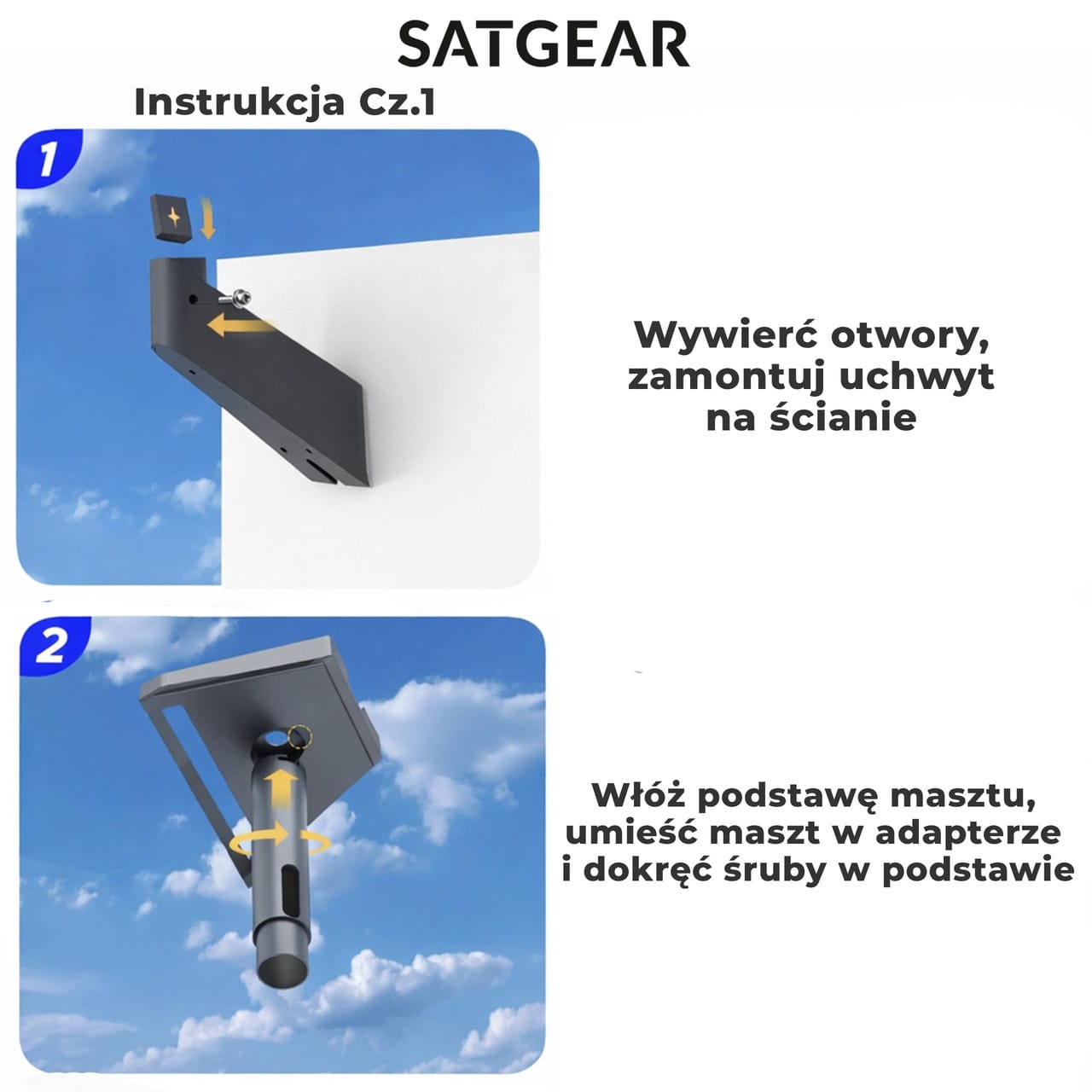 SATGEAR

Instrukcja Cz.1

1

Wywierć otwory, zamontuj uchwyt na ścianie

2

Włóż podstawę masztu, umieść maszt w adapterze i dokręć śruby w podstawie