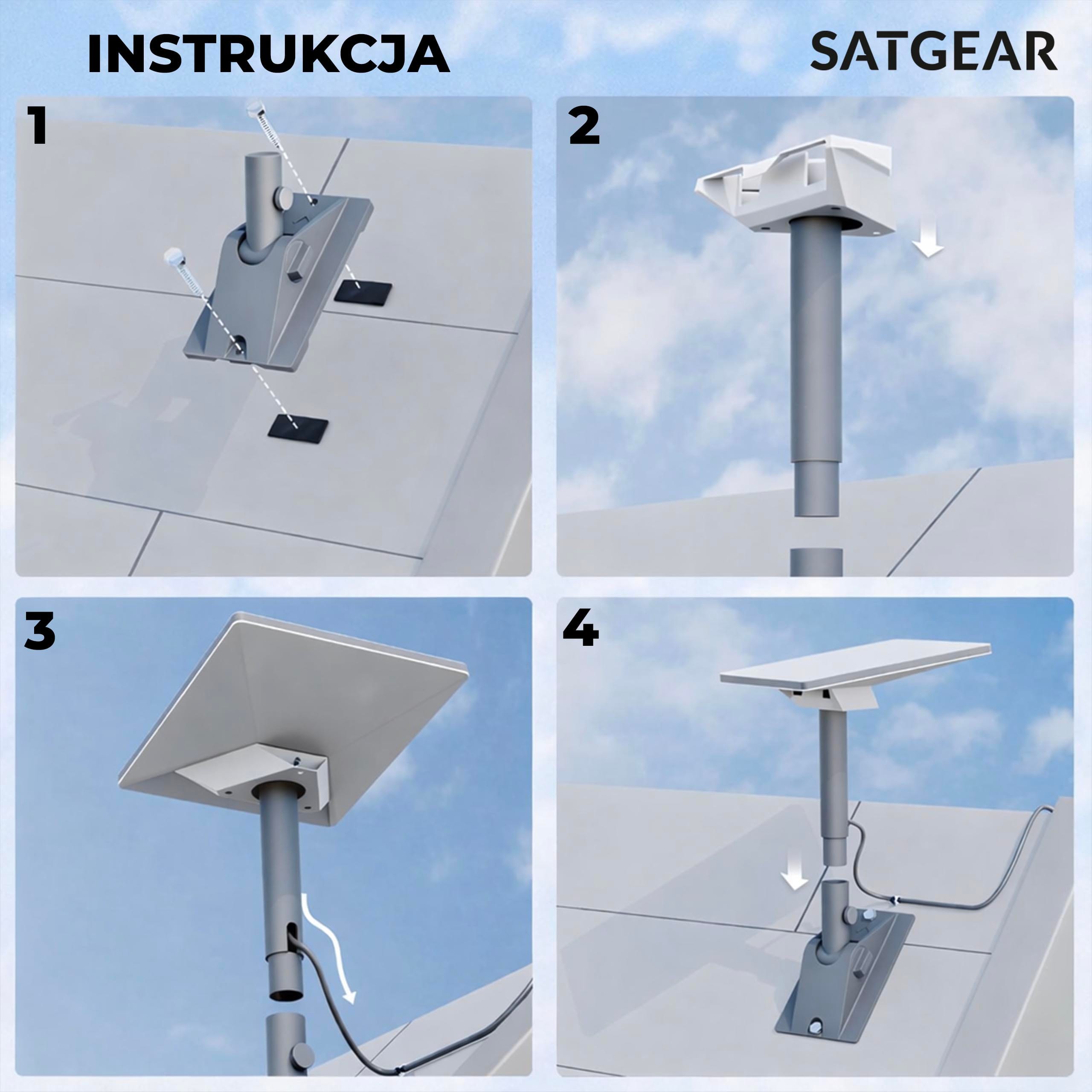 INSTRUKCJA

SATGEAR

1

2

3

4