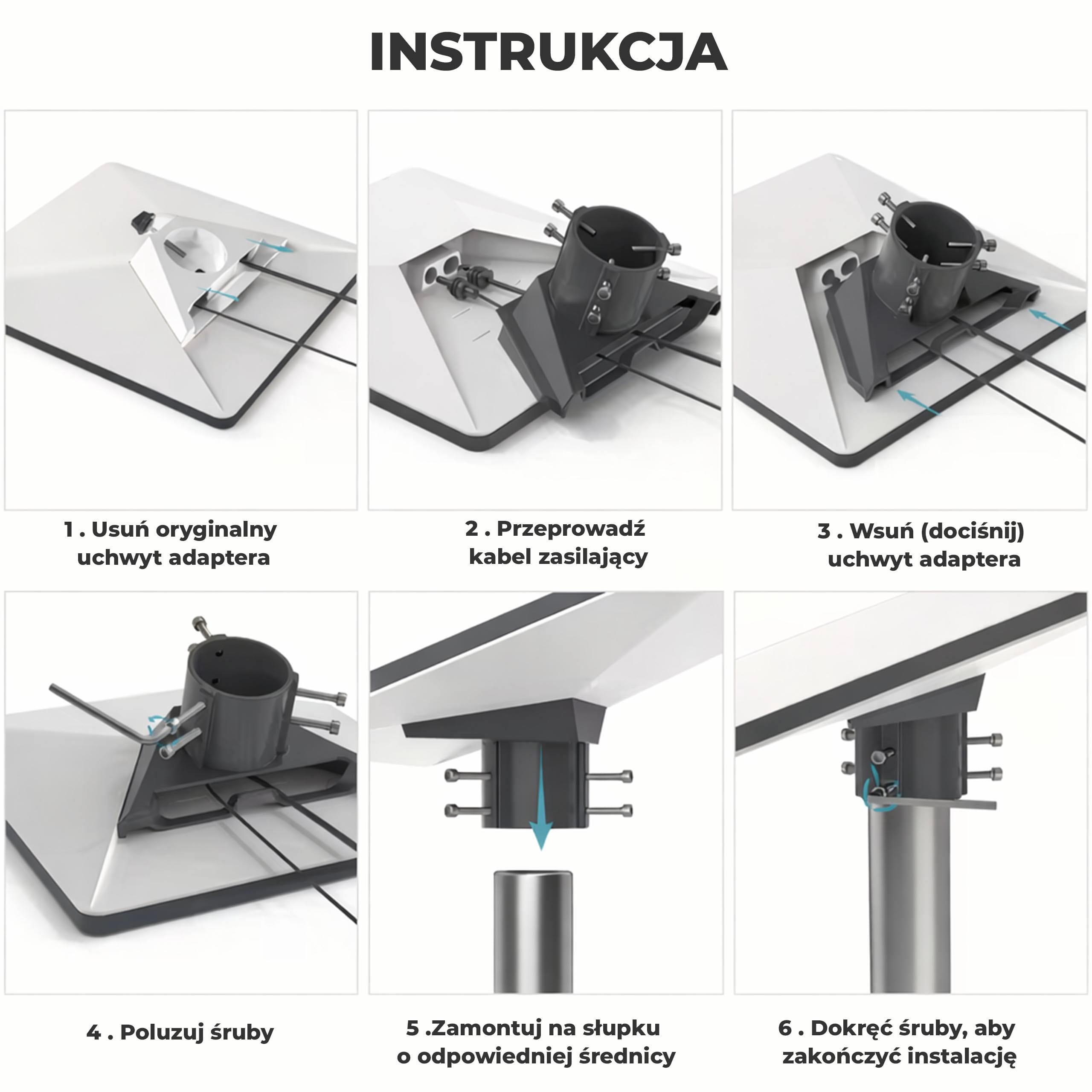 INSTRUKCJA

1 . Usuń oryginalny uchwyt adaptera

2 . Przeprowadź kabel zasilający

3 . Wsuń (dociśnij) uchwyt adaptera

4 . Poluzuj śruby

5 .Zamontuj na słupku o odpowiedniej średnicy

6 . Dokręć śruby, aby zakończyć instalację